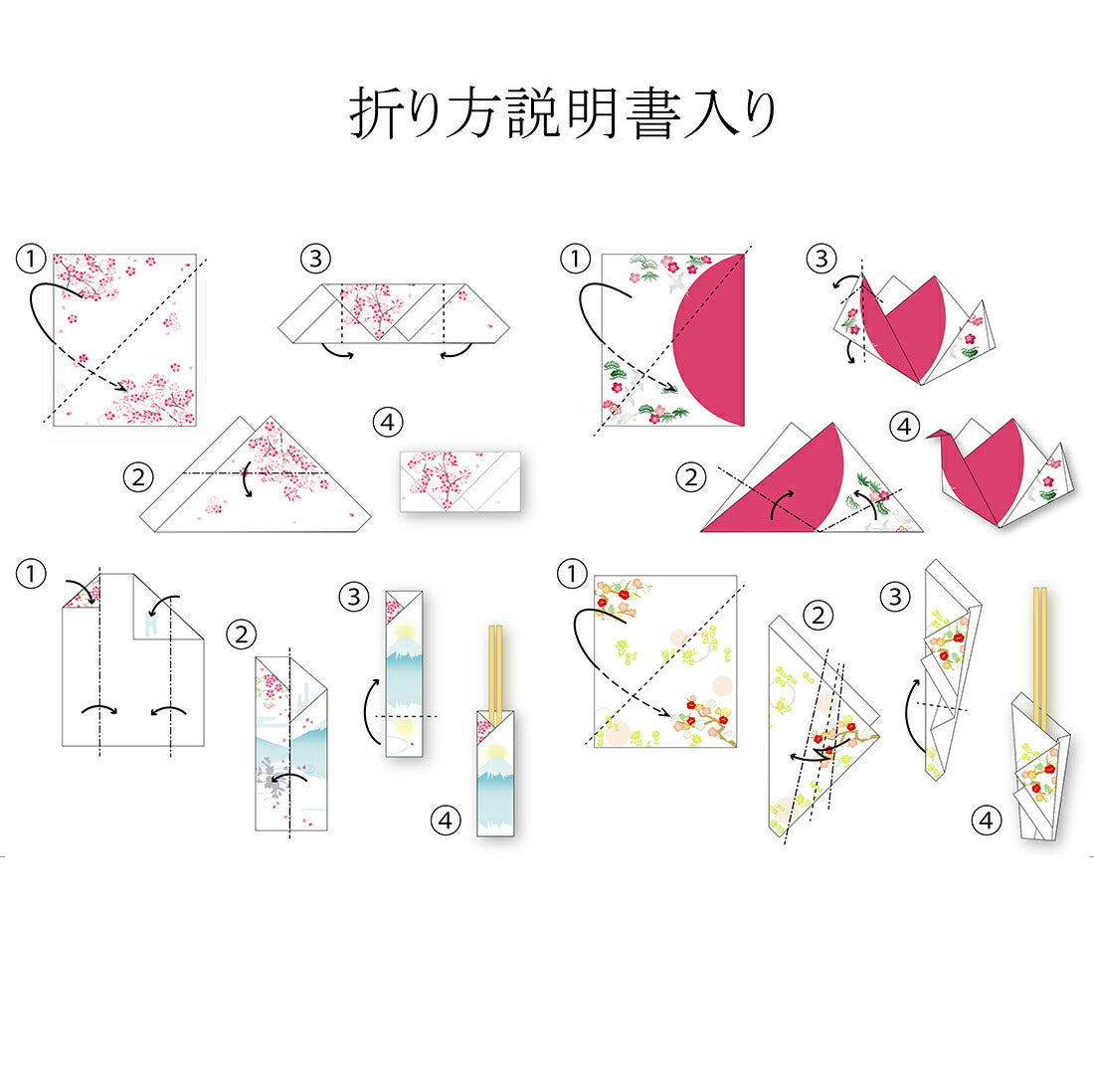 折り方説明書入り

①
③
②
④

①
③
②
④

①
②
③
④

①
②
③
④