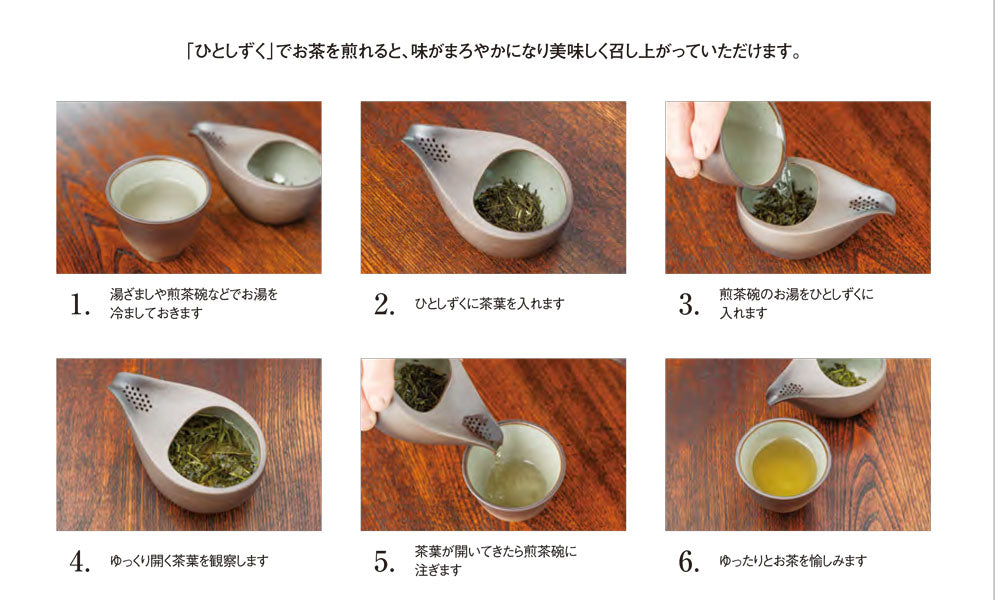 「ひとしずく」でお茶を煎れると、味がまろやかになり美味しく召し上がっていただけます。

1. 湯ざましや煎茶碗などでお湯を冷ましておきます

2. ひとしずくに茶葉を入れます

3. 煎茶碗のお湯をひとしずくに入れます

4. ゆっくり開く茶葉を観察します

5. 茶葉が開いてきたら煎茶碗に注ぎます

6. ゆったりとお茶を愉しみます