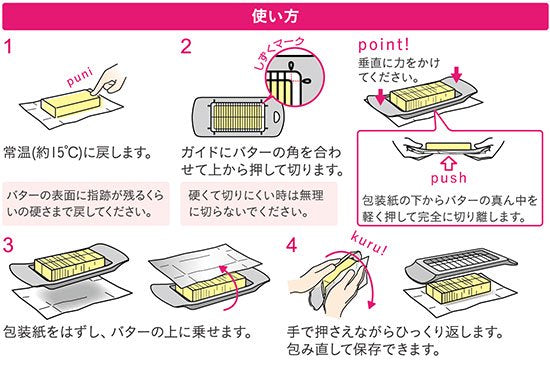 使い方

1

puni

常温(約15℃)に戻します。

バターの表面に指跡が残るくらいの硬さまで戻してください。

2

しずくマーク

ガイドにバターの角を合わせて上から押して切ります。

硬くて切りにくい時は無理に切らないでください。

point!

垂直に力をかけてください。

push

包装紙の下からバターの真ん中を軽く押して完全に切り離します。

3

包装紙をはずし、バターの上に乗せます。

4

kuru!

手で押さえながらひっくり返します。
包み直して保存できます。