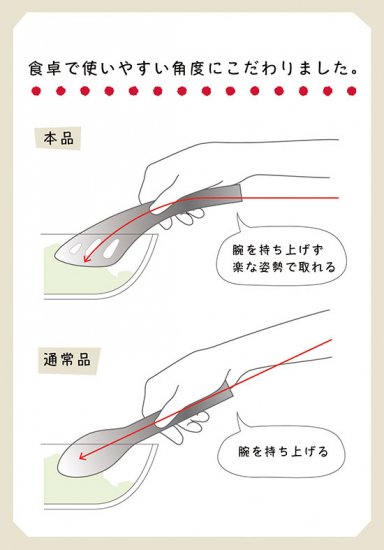 食卓で使いやすい角度にこだわりました。

本品

腕を持ち上げず
楽な姿勢で取れる

通常品

腕を持ち上げる