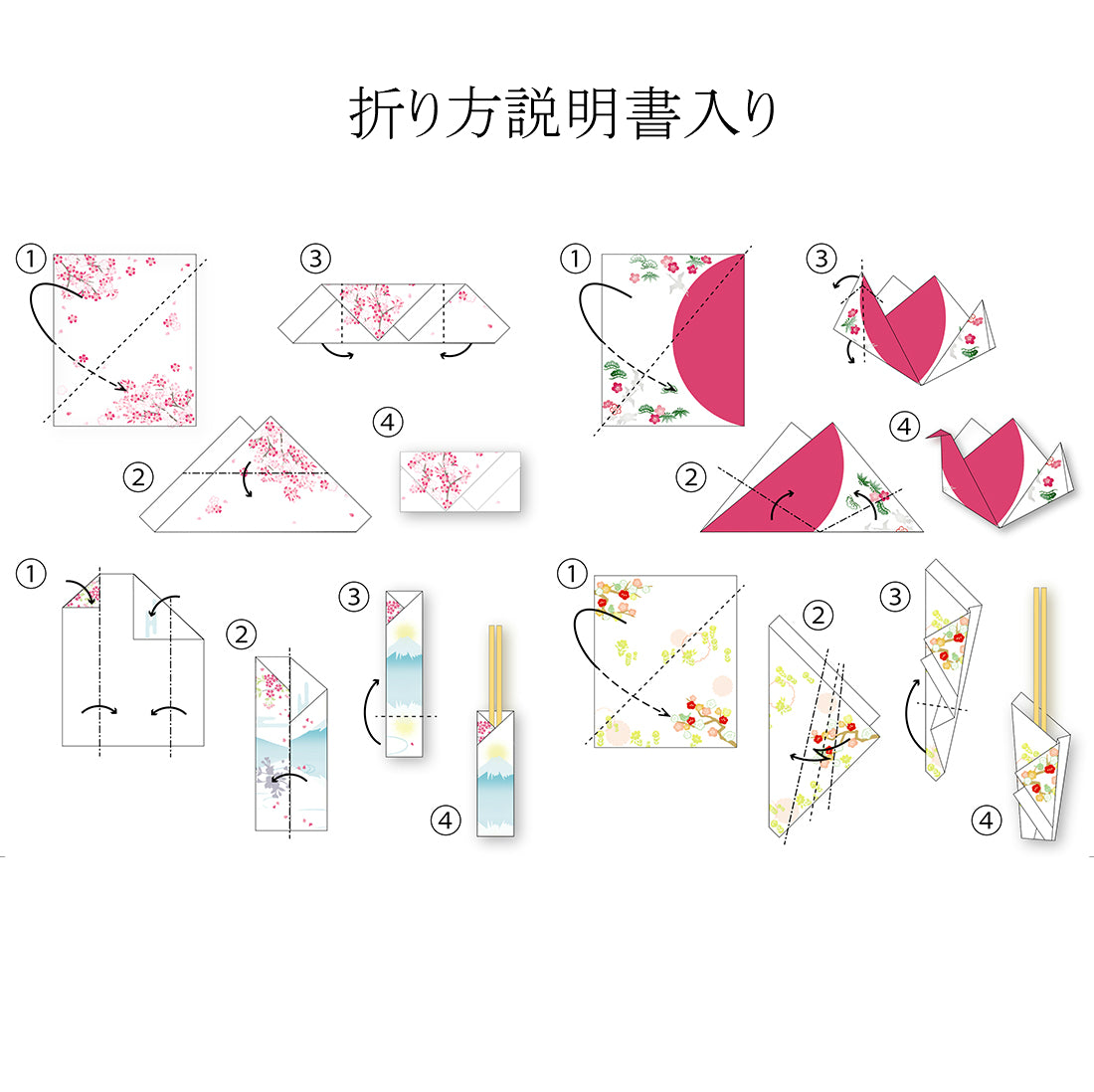 折り方説明書入り

①
③
②
④

①
③
②
④

①
②
③
④

①
②
③
④